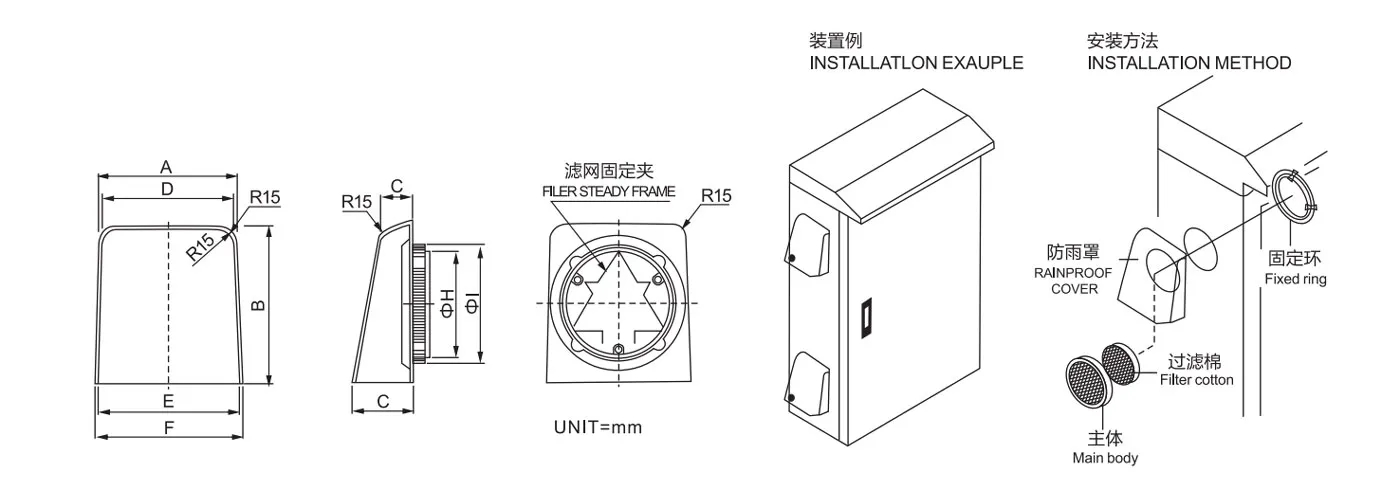 A
D
R15
R15
B
E
F

R15
C
ΦH
ΦI
C

滤网固定夹
FILER STEADY FRAME
R15

UNIT=mm

装置例
INSTALLATLON EXAUPLE

安装方法
INSTALLATION METHOD

防雨罩
RAINPROOF COVER

固定环
Fixed ring

过滤棉
Filter cotton

主体
Main body