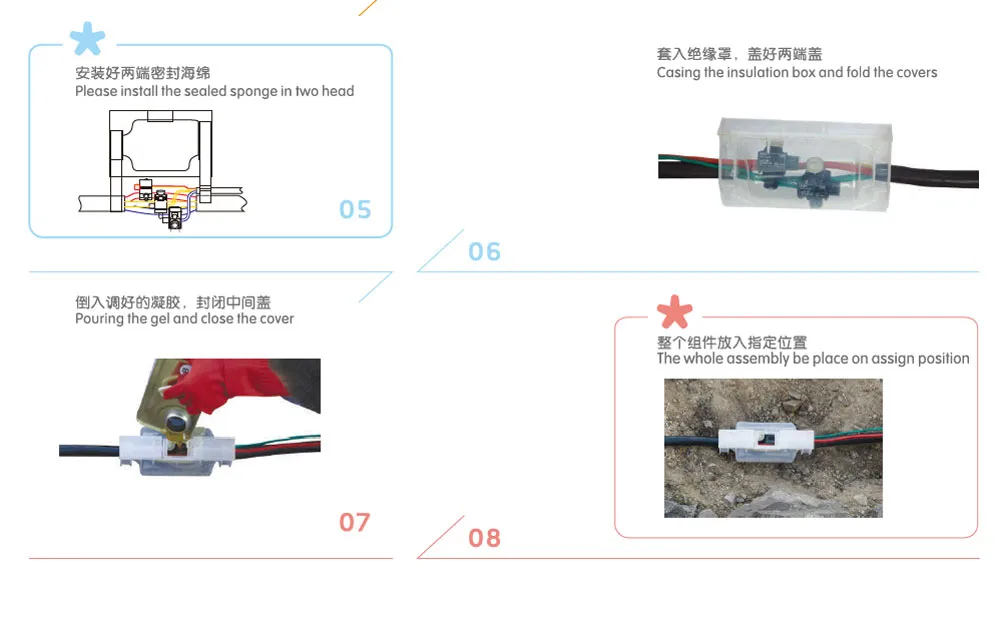 安装好两端密封海绵
Please install the sealed sponge in two head

05

套入绝缘罩，盖好两端盖
Casing the insulation box and fold the covers

06

倒入调好的凝胶，封闭中间盖
Pouring the gel and close the cover

07

整个组件放入指定位置
The whole assembly be place on assign position

08